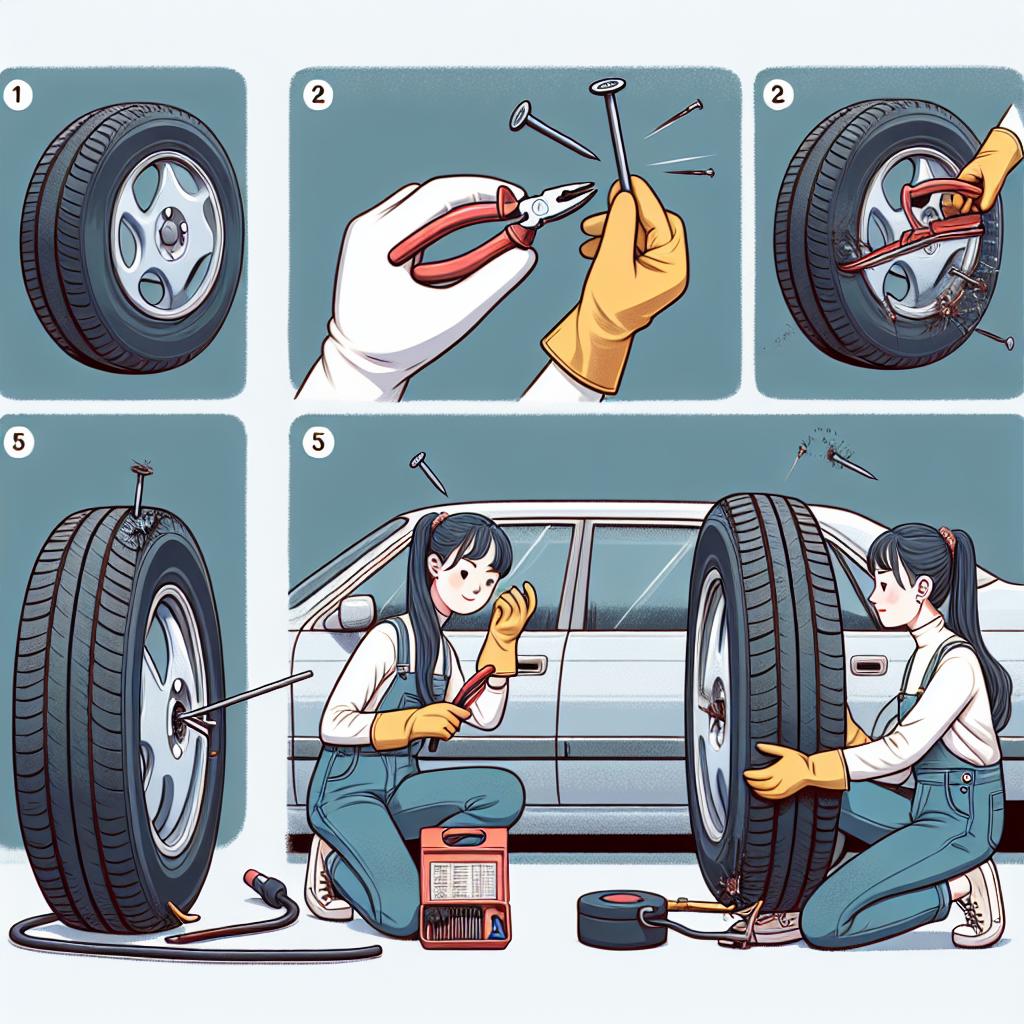 1

2

2

5

5